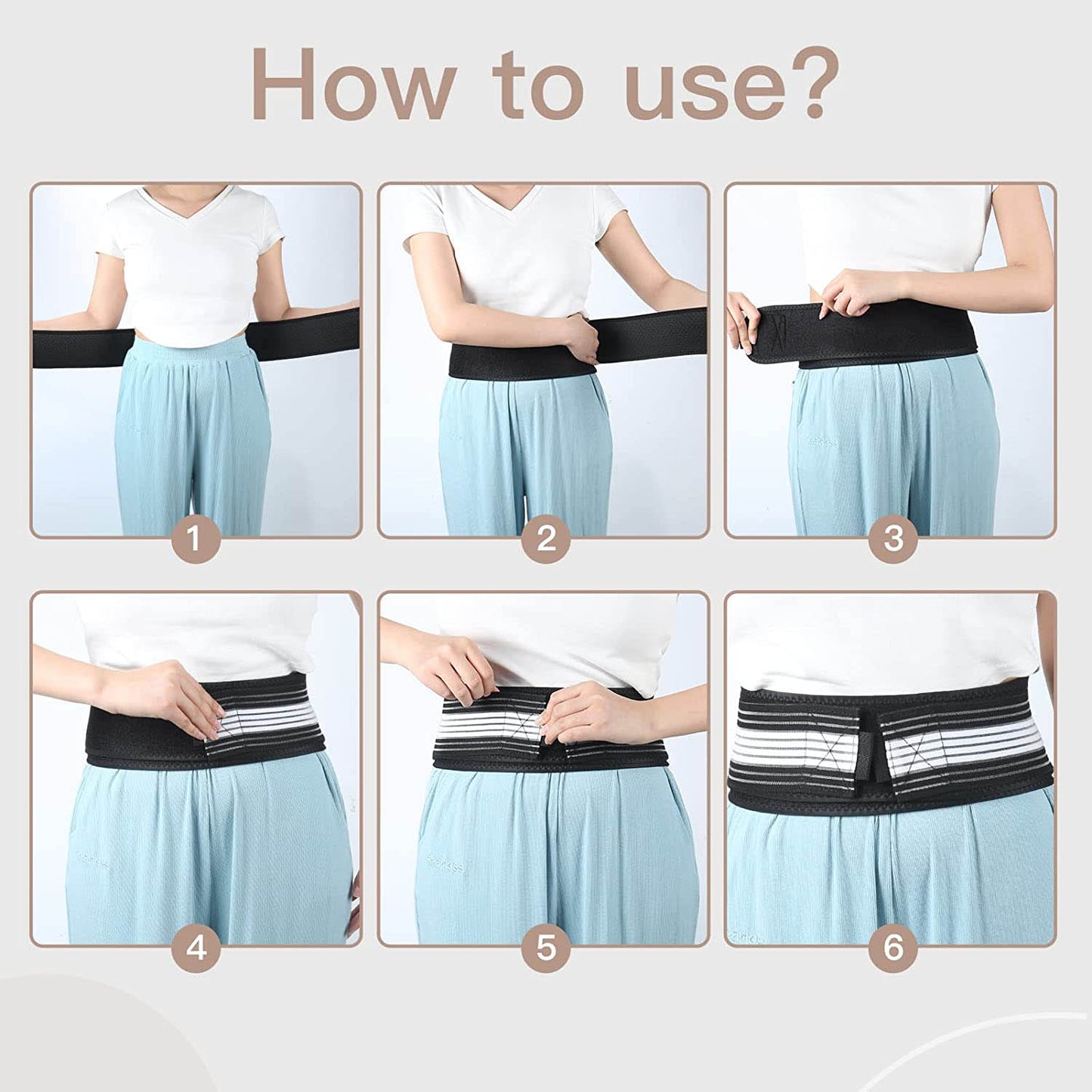 How to use?

1

2

3

4

5

6